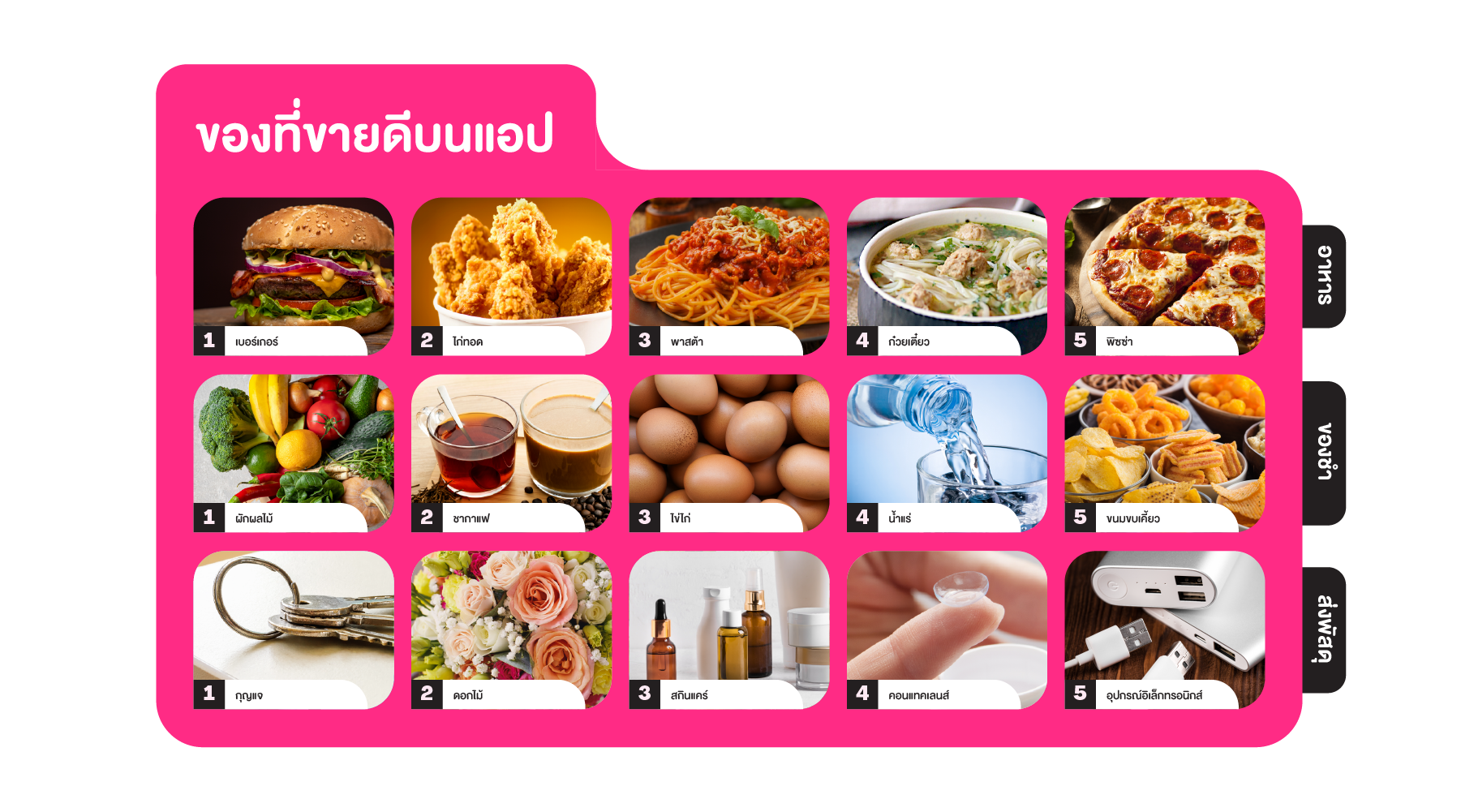 ของที่ขายดีบนแอป

1 เบอร์เกอร์
2 ไก่ทอด
3 พาสต้า
4 ก๋วยเตี๋ยว
5 พิซซ่า

อาหาร

1 ผักผลไม้
2 ชากาแฟ
3 ไข่ไก่
4 น้ำแร่
5 ขนมขบเคี้ยว

ของชำ

1 กุญแจ
2 ดอกไม้
3 สกินแคร์
4 คอนแทคเลนส์
5 อุปกรณ์อิเล็กทรอนิกส์

ส่งพัสดุ